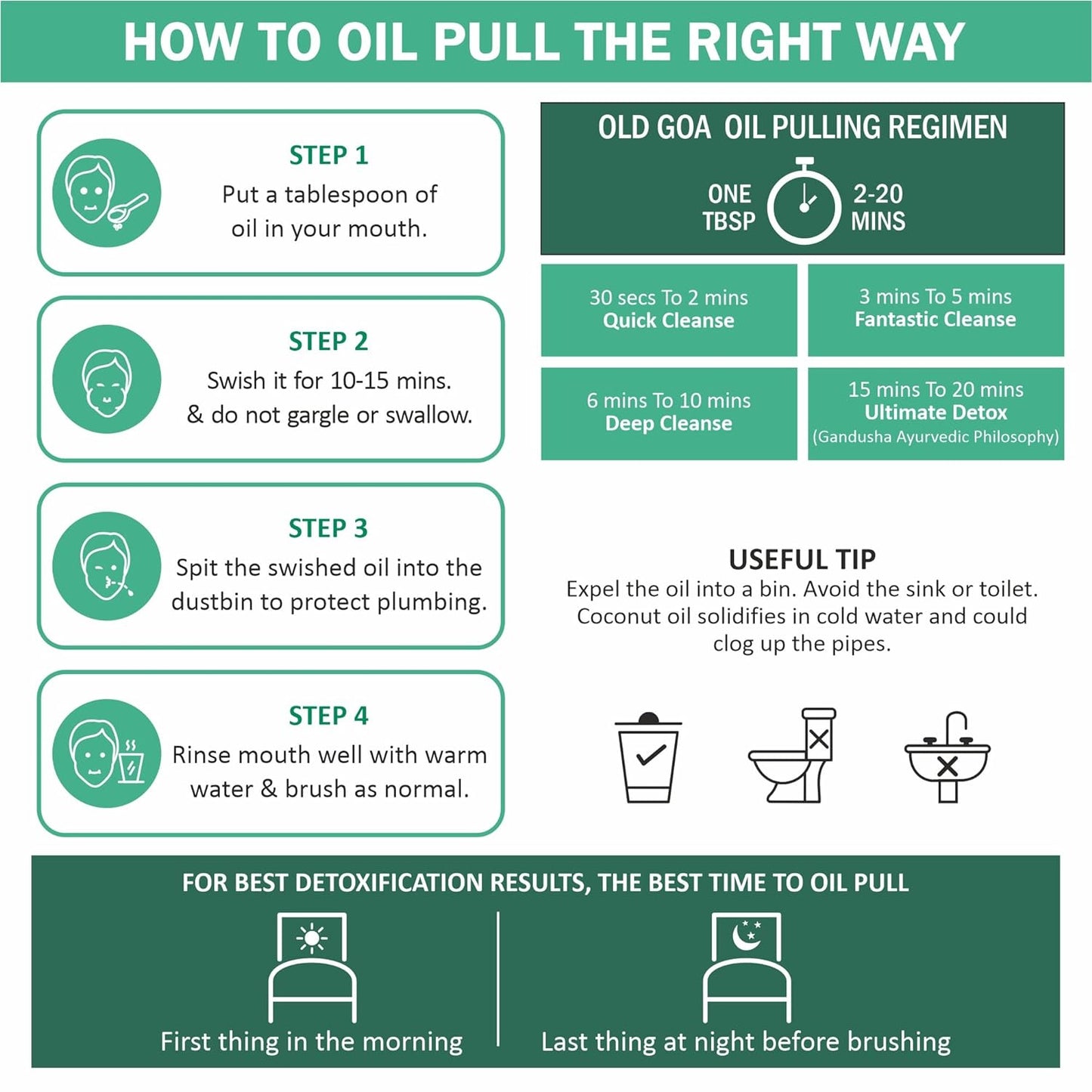 HOW TO OIL PULL THE RIGHT WAY

STEP 1
Put a tablespoon of oil in your mouth.

STEP 2
Swish it for 10-15 mins. & do not gargle or swallow.

STEP 3
Spit the swished oil into the dustbin to protect plumbing.

STEP 4
Rinse mouth well with warm water & brush as normal.

OLD GOA OIL PULLING REGIMEN

ONE TBSP

2-20 MINS

30 secs To 2 mins
Quick Cleanse

3 mins To 5 mins
Fantastic Cleanse

6 mins To 10 mins
Deep Cleanse

15 mins To 20 mins
Ultimate Detox
(Gandusha Ayurvedic Philosophy)

USEFUL TIP
Expel the oil into a bin. Avoid the sink or toilet. Coconut oil solidifies in cold water and could clog up the pipes.

FOR BEST DETOXIFICATION RESULTS, THE BEST TIME TO OIL PULL

First thing in the morning

Last thing at night before brushing