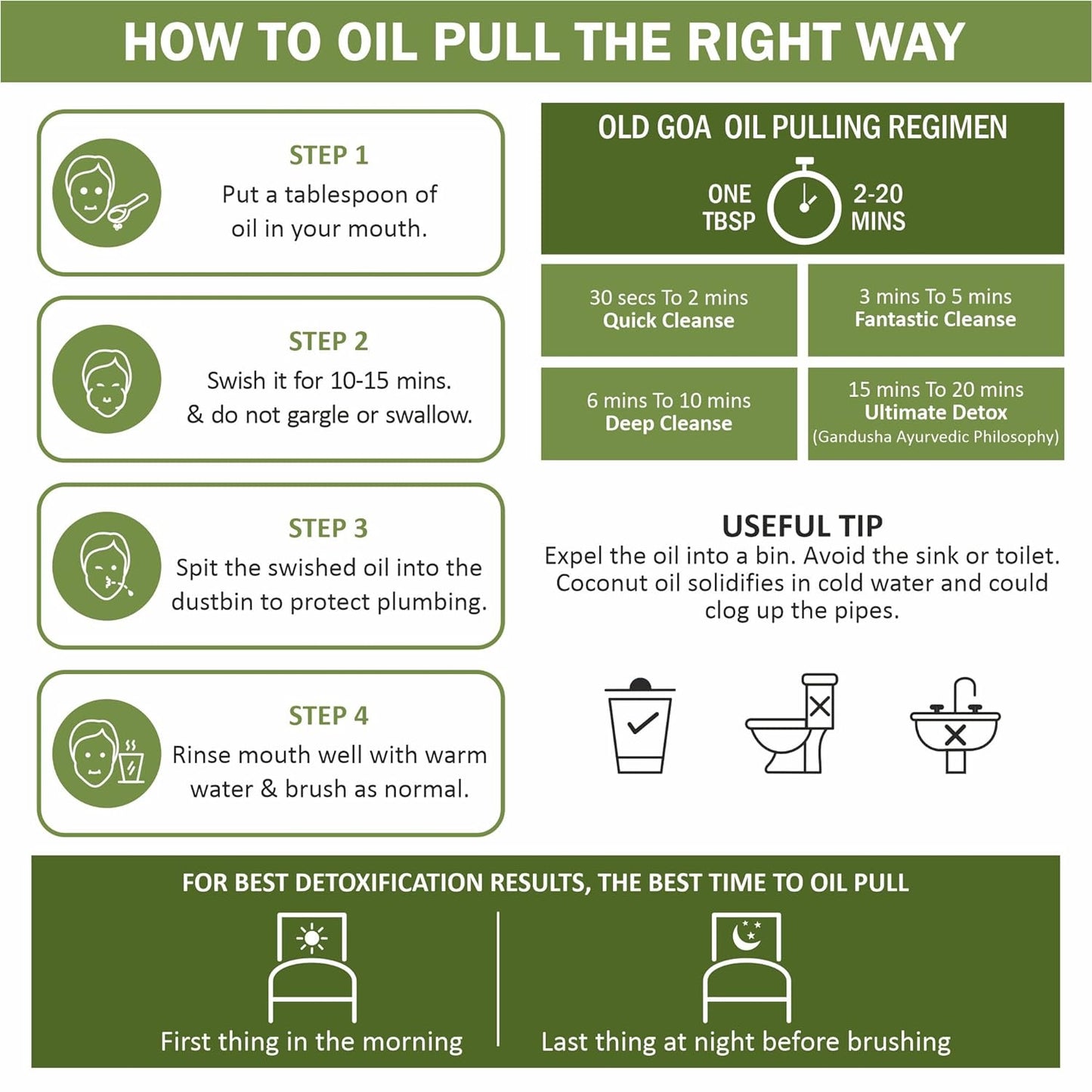 HOW TO OIL PULL THE RIGHT WAY

STEP 1
Put a tablespoon of oil in your mouth.

STEP 2
Swish it for 10-15 mins. & do not gargle or swallow.

STEP 3
Spit the swished oil into the dustbin to protect plumbing.

STEP 4
Rinse mouth well with warm water & brush as normal.

OLD GOA OIL PULLING REGIMEN

ONE TBSP

2-20 MINS

30 secs To 2 mins
Quick Cleanse

3 mins To 5 mins
Fantastic Cleanse

6 mins To 10 mins
Deep Cleanse

15 mins To 20 mins
Ultimate Detox
(Gandusha Ayurvedic Philosophy)

USEFUL TIP
Expel the oil into a bin. Avoid the sink or toilet. Coconut oil solidifies in cold water and could clog up the pipes.

FOR BEST DETOXIFICATION RESULTS, THE BEST TIME TO OIL PULL

First thing in the morning

Last thing at night before brushing